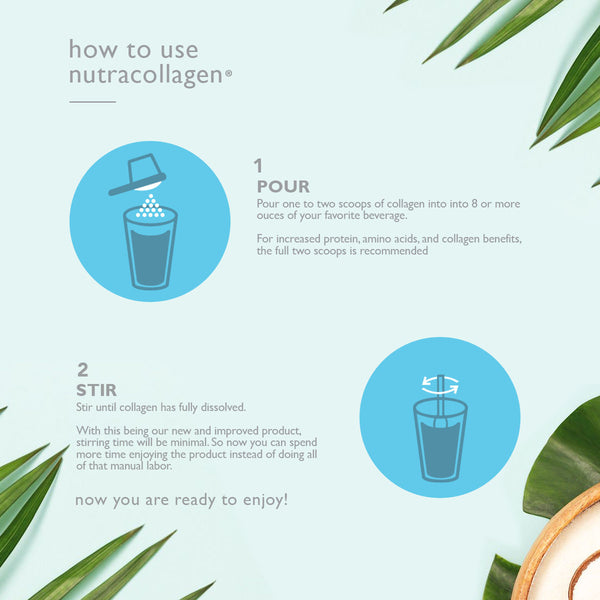 how to use nutracollagen®

1
POUR
Pour one to two scoops of collagen into into 8 or more ouces of your favorite beverage.

For increased protein, amino acids, and collagen benefits, the full two scoops is recommended

2
STIR
Stir until collagen has fully dissolved.

With this being our new and improved product, stirring time will be minimal. So now you can spend more time enjoying the product instead of doing all of that manual labor.

now you are ready to enjoy!